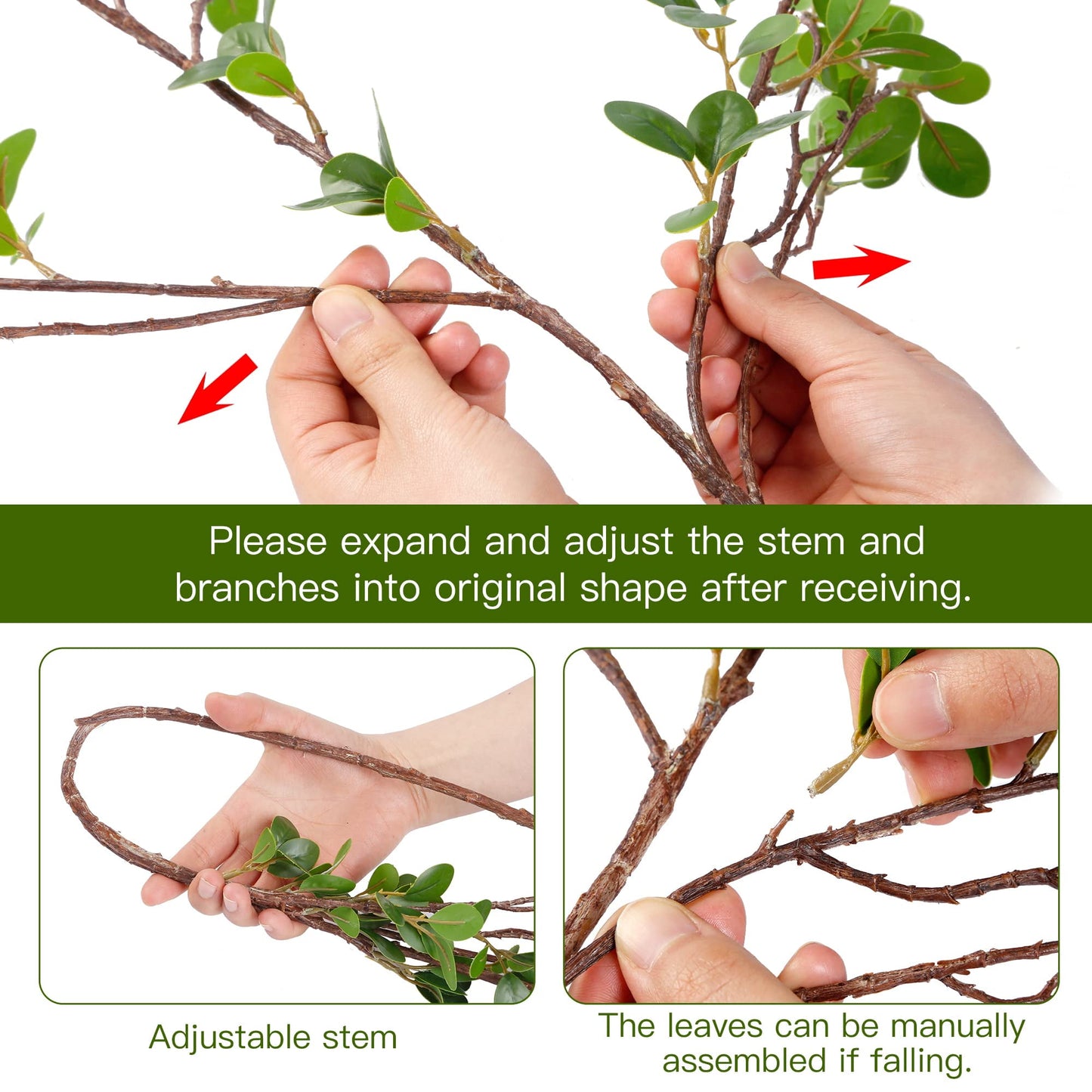 Please expand and adjust the stem and branches into original shape after receiving.

Adjustable stem

The leaves can be manually assembled if falling.