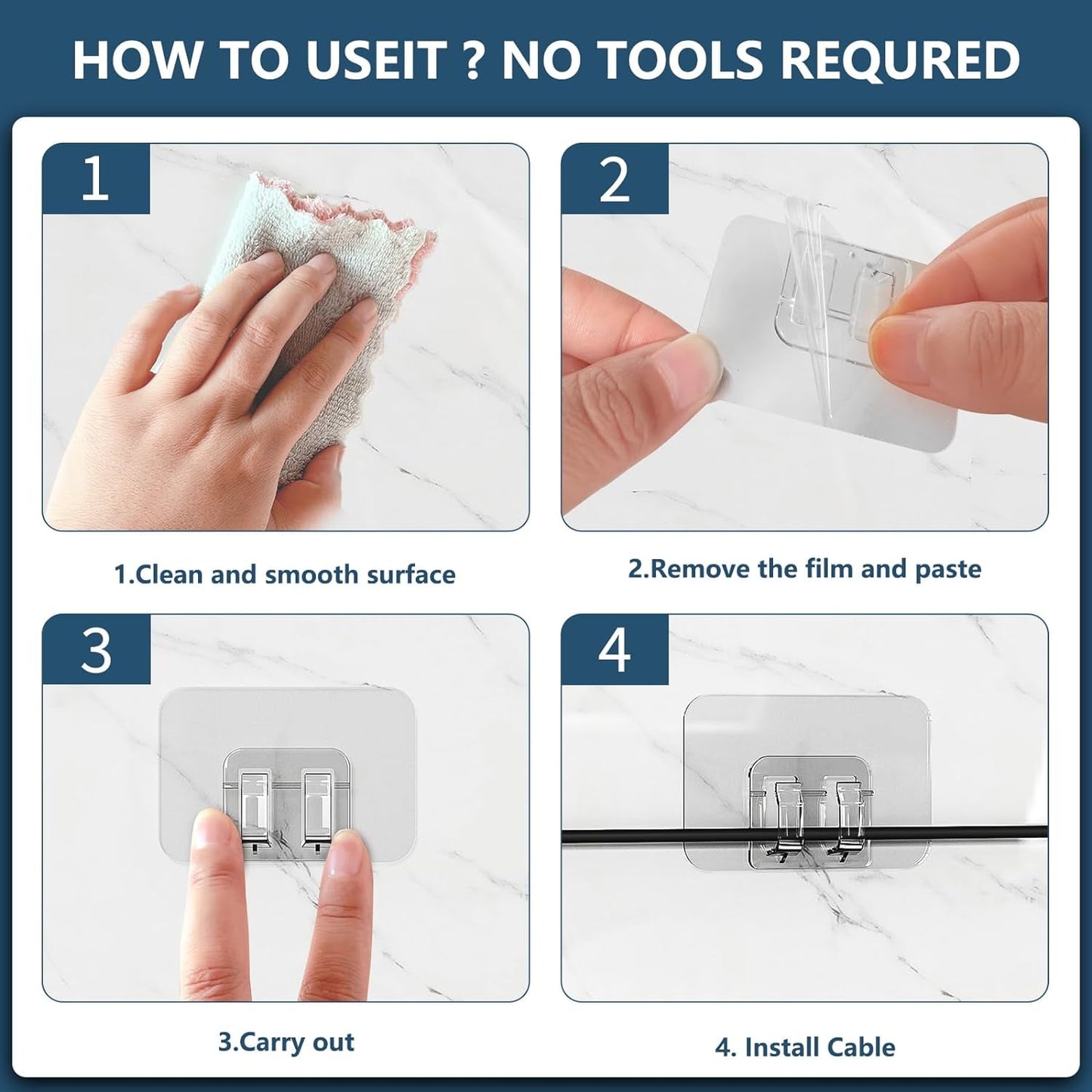 HOW TO USEIT ? NO TOOLS REQURED

1

1.Clean and smooth surface

2

2.Remove the film and paste

3

3.Carry out

4

4. Install Cable