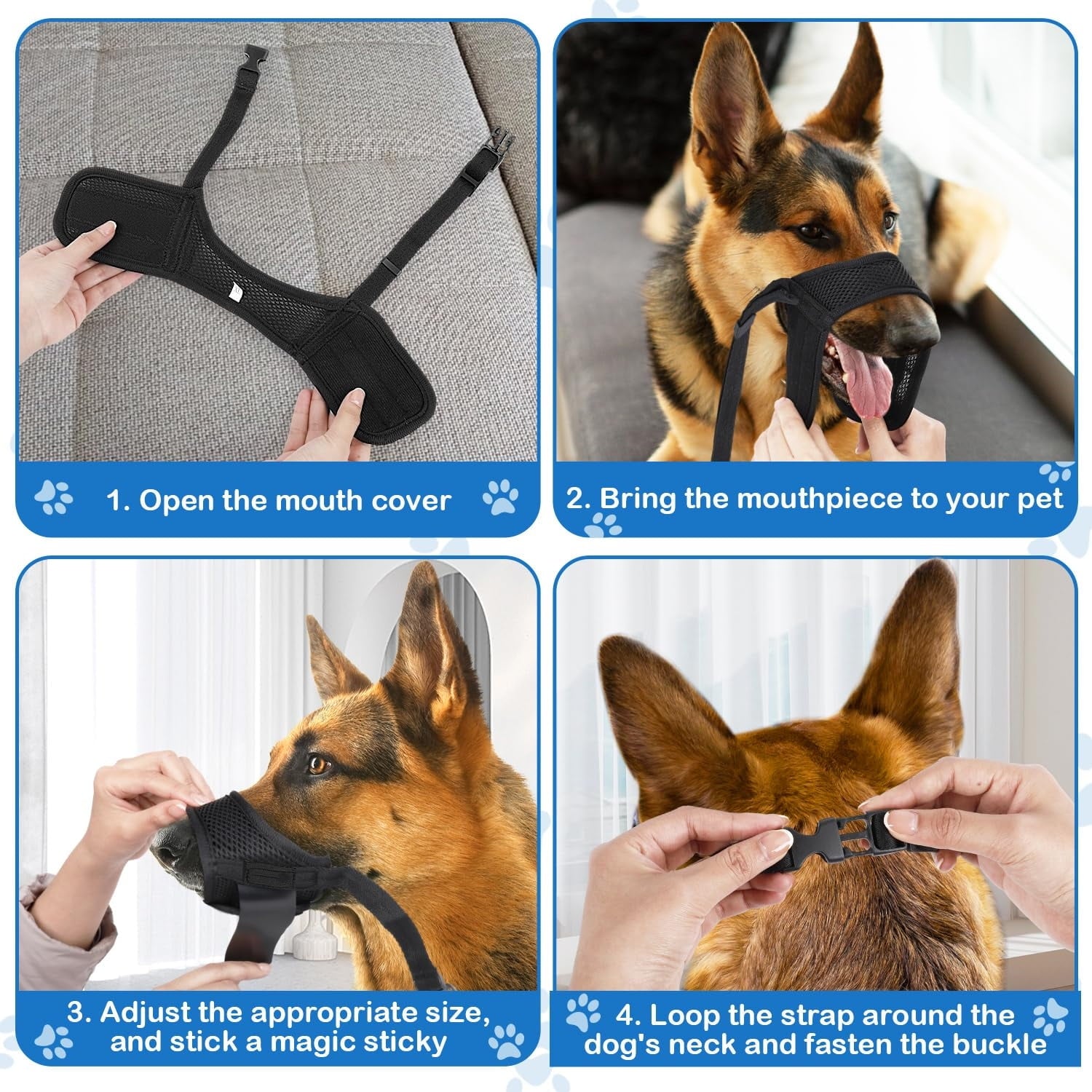 1. Open the mouth cover

2. Bring the mouthpiece to your pet

3. Adjust the appropriate size, and stick a magic sticky

4. Loop the strap around the dog's neck and fasten the buckle