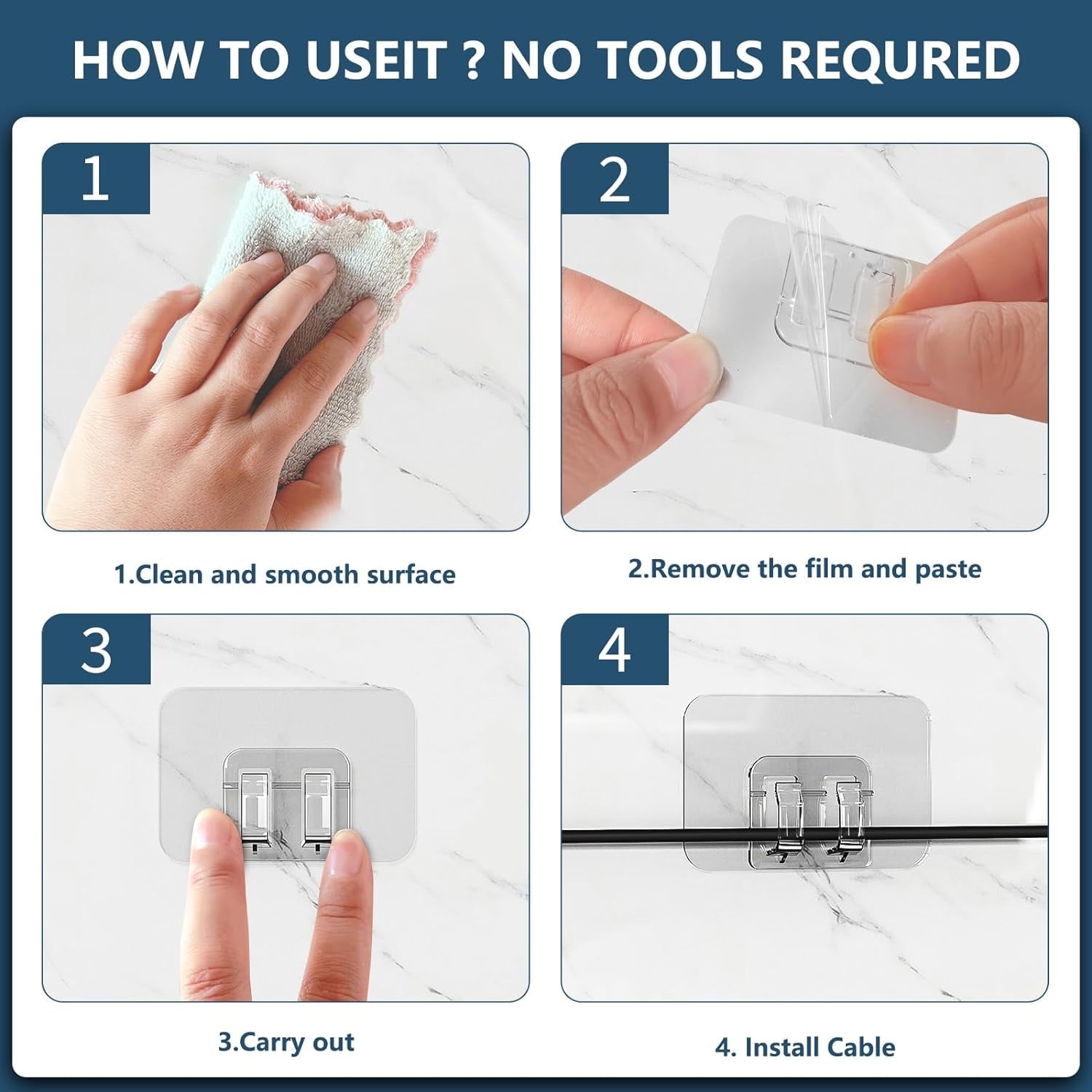 HOW TO USEIT ? NO TOOLS REQURED

1

1.Clean and smooth surface

2

2.Remove the film and paste

3

3.Carry out

4

4. Install Cable