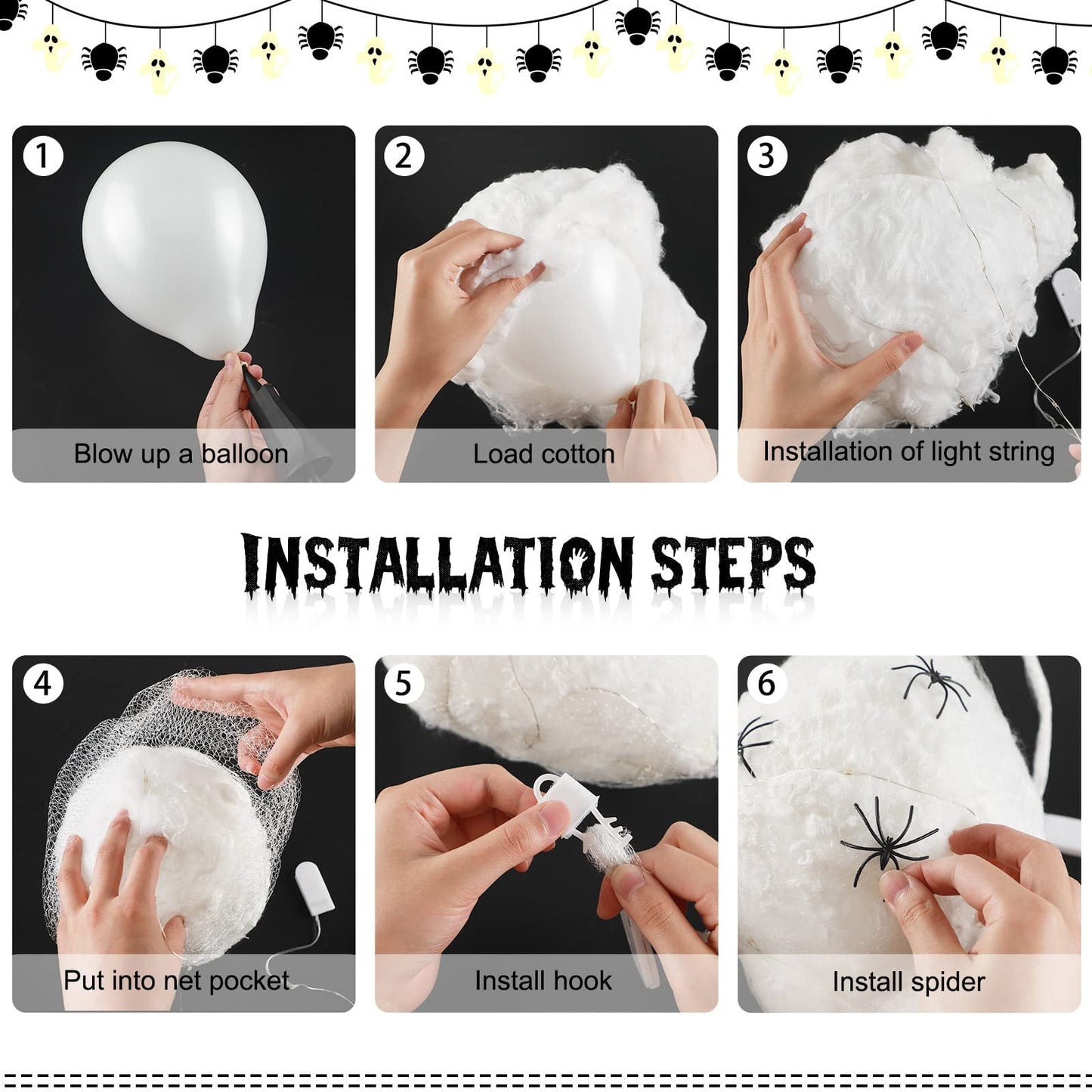 1
Blow up a balloon

2
Load cotton

3
Installation of light string

INSTALLATION STEPS

4
Put into net pocket

5
Install hook

6
Install spider