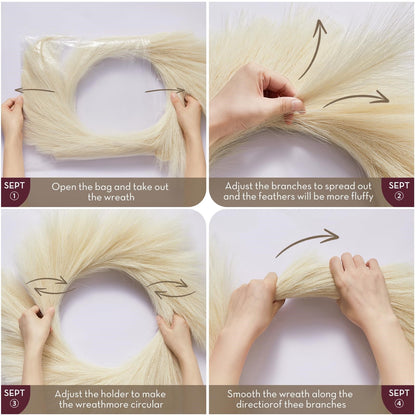 SEPT ①

Open the bag and take out the wreath

Adjust the branches to spread out and the feathers will be more fluffy

SEPT ②

SEPT ③

Adjust the holder to make the wreathmore circular

Smooth the wreath along the directiorof thee branches

SEPT ④