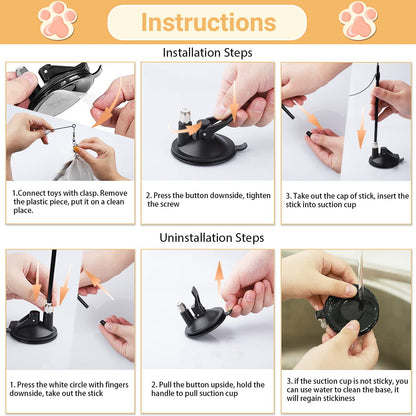 Instructions

Installation Steps

1.Connect toys with clasp. Remove the plastic piece, put it on a clean place.

2. Press the button downside, tighten the screw

3. Take out the cap of stick, insert the stick into suction cup

Uninstallation Steps

1. Press the white circle with fingers downside, take out the stick

2. Pull the button upside, hold the handle to pull suction cup

3. if the suction cup is not sticky, you can use water to clean the base, it will regain stickiness